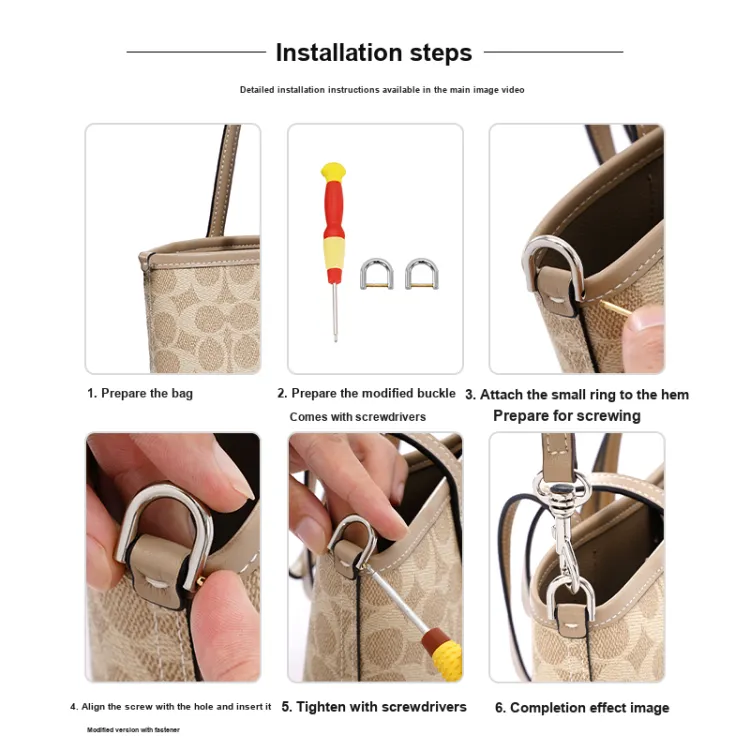 Installation steps

Detailed installation instructions available in the main image video

1. Prepare the bag

2. Prepare the modified buckle
Comes with screwdrivers

3. Attach the small ring to the hem
Prepare for screwing

4. Align the screw with the hole and insert it
Modified version with fastener

5. Tighten with screwdrivers

6. Completion effect image