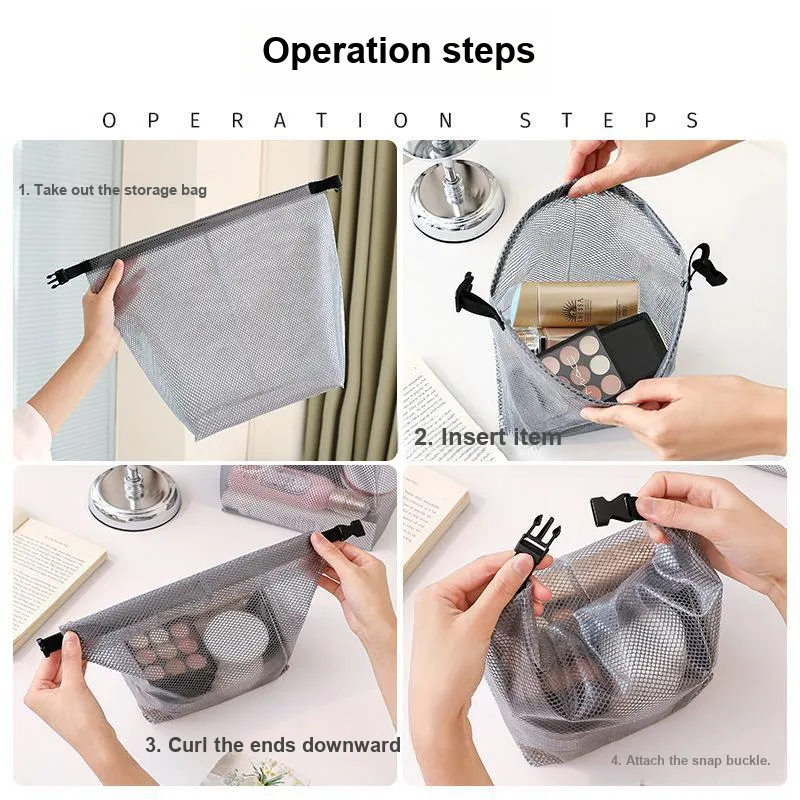 Operation steps

OPERATION STEPS

1. Take out the storage bag

ANESSA

2. Insert item

3. Curl the ends downward

4. Attach the snap buckle.