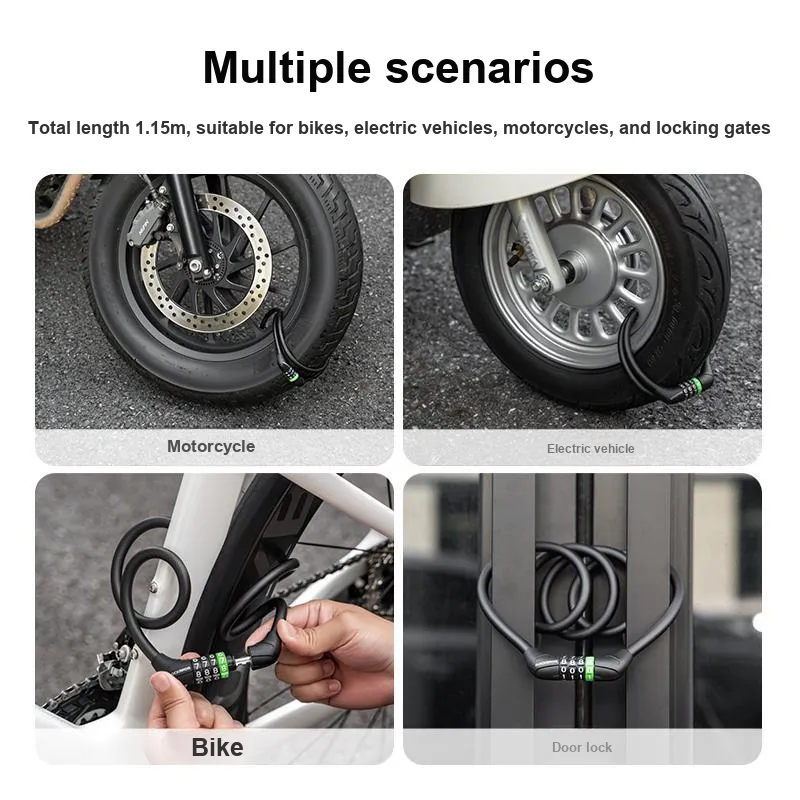 Multiple scenarios

Total length 1.15m, suitable for bikes, electric vehicles, motorcycles, and locking gates

Motorcycle

Electric vehicle

Bike

Door lock