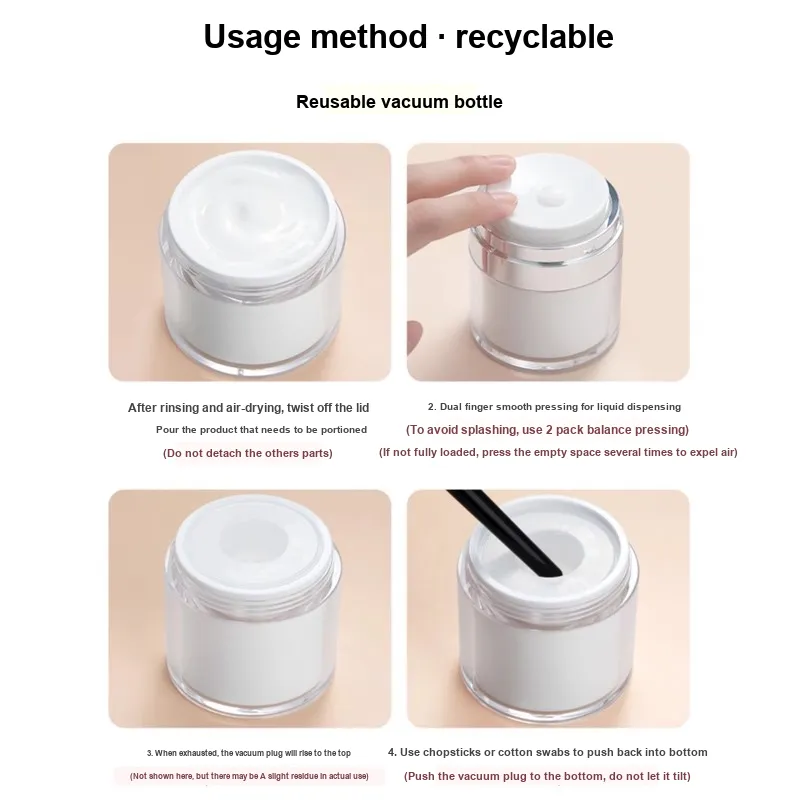 Usage method · recyclable

Reusable vacuum bottle

After rinsing and air-drying, twist off the lid
Pour the product that needs to be portioned
(Do not detach the others parts)

2. Dual finger smooth pressing for liquid dispensing
(To avoid splashing, use 2 pack balance pressing)
(If not fully loaded, press the empty space several times to expel air)

3. When exhausted, the vacuum plug will rise to the top
(Not shown here, but there may be A slight residue in actual use)

4. Use chopsticks or cotton swabs to push back into bottom
(Push the vacuum plug to the bottom, do not let it tilt)