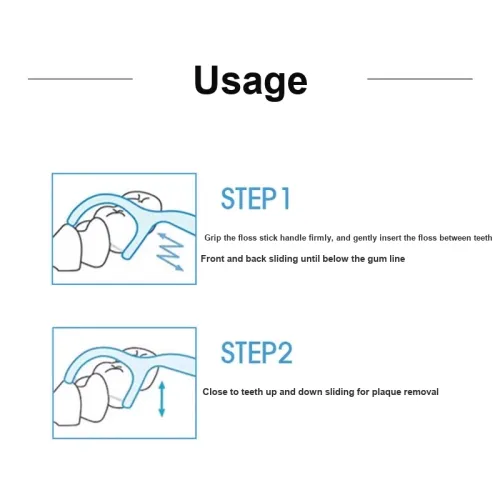 Usage

STEP 1

Grip the floss stick handle firmly, and gently insert the floss between teeth

Front and back sliding until below the gum line

STEP2

Close to teeth up and down sliding for plaque removal