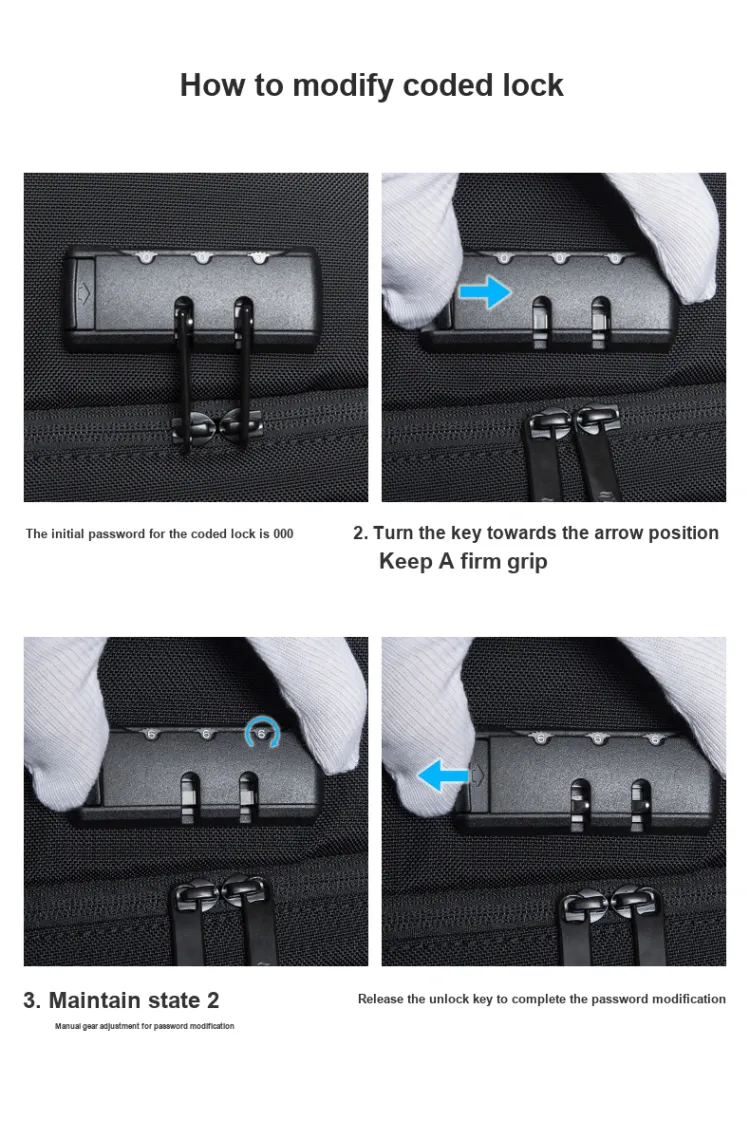 How to modify coded lock

The initial password for the coded lock is 000

2. Turn the key towards the arrow position
Keep A firm grip

3. Maintain state 2
Manual gear adjustment for password modification

Release the unlock key to complete the password modification